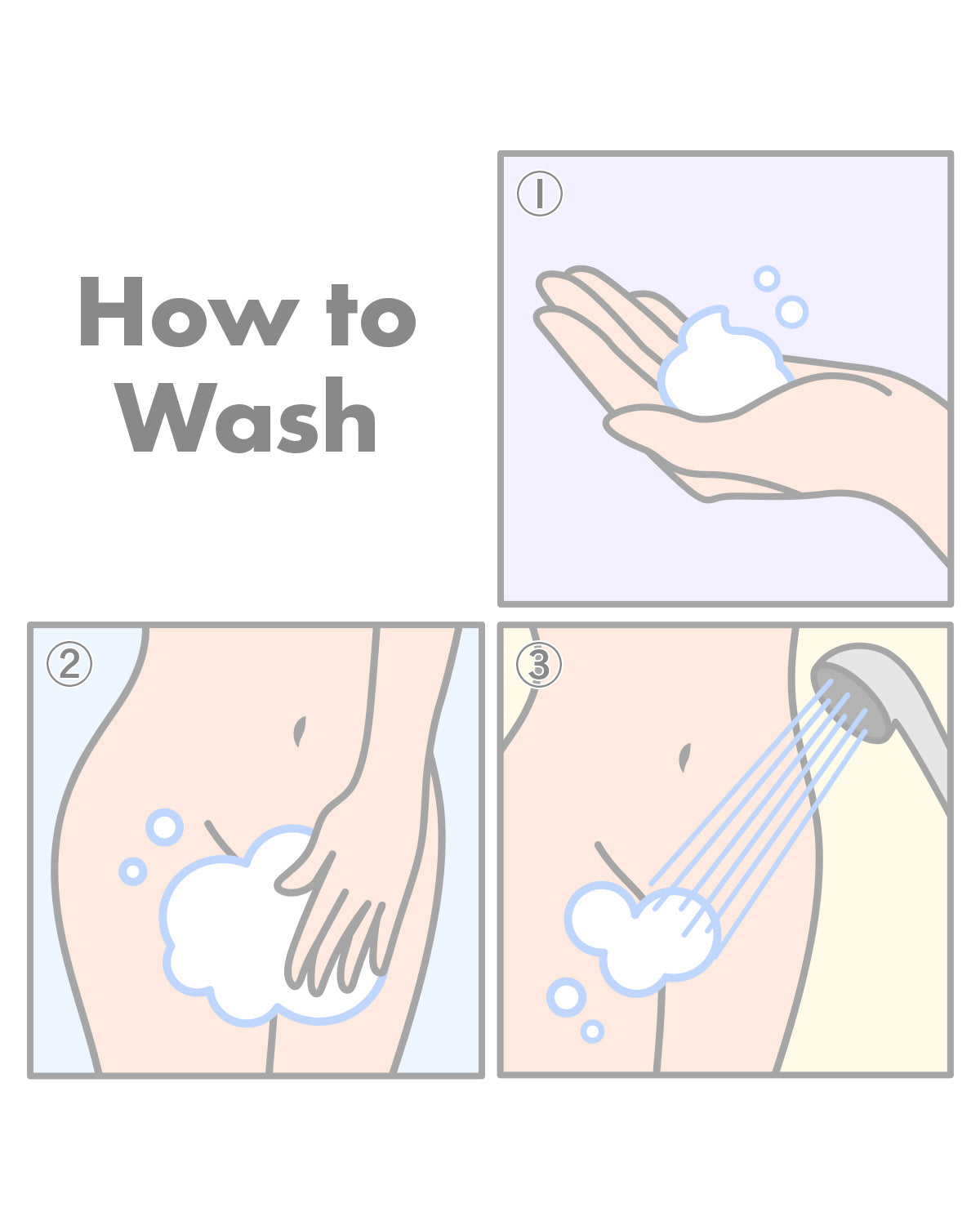 How to Wash

①

②

③